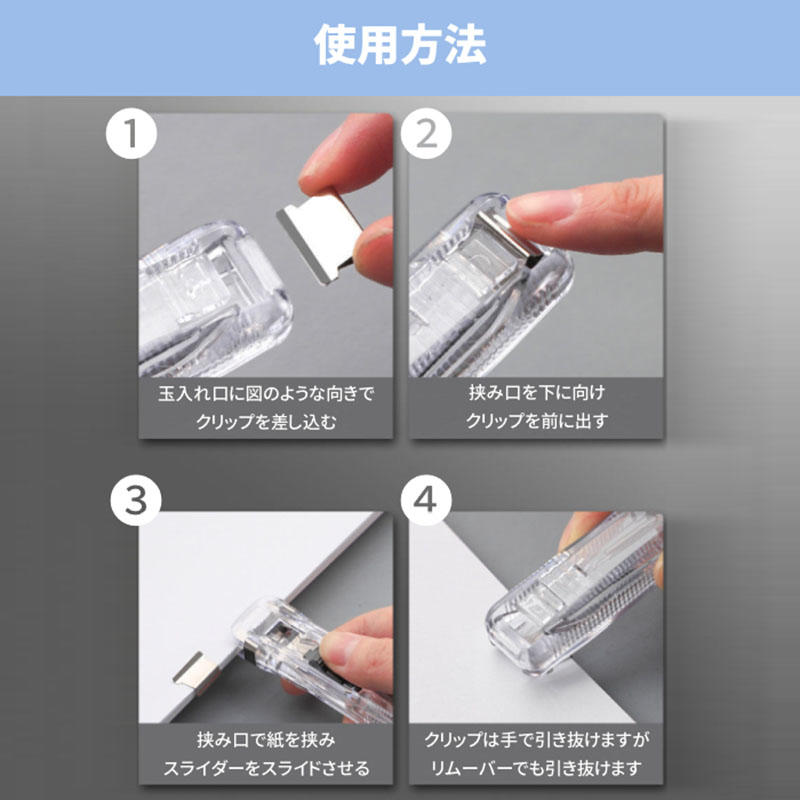 使用方法

1
玉入れ口に図のような向きで
クリップを差し込む

2
挟み口を下に向け
クリップを前に出す

3
挟み口で紙を挟み
スライダーをスライドさせる

4
クリップは手で引き抜けますが
リムーバーでも引き抜けます