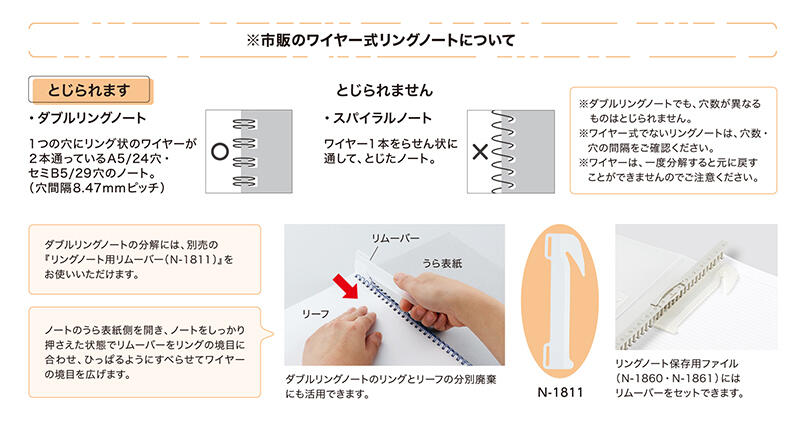 ※市販のワイヤー式リングノートについて

とじられます

・ダブルリングノート

1つの穴にリング状のワイヤーが2本通っているA5/24穴・セミB5/29穴のノート。(穴間隔8.47mmピッチ)

○

とじられません

・スパイラルノート

ワイヤー1本をらせん状に通して、とじたノート。

×

※ダブルリングノートでも、穴数が異なるものはとじられません。
※ワイヤー式でないリングノートは、穴数・穴の間隔をご確認ください。
※ワイヤーは、一度分解すると元に戻すことができませんのでご注意ください。

ダブルリングノートの分解には、別売の『リングノート用リムーバー(N-1811)』をお使いいただけます。

ノートのうら表紙側を開き、ノートをしっかり押さえた状態でリムーバーをリングの境目に合わせ、ひっぱるようにすべらせてワイヤーの境目を広げます。

リムーバー

うら表紙

リーフ

ダブルリングノートのリングとリーフの分別廃棄にも活用できます。

N-1811

リングノート保存用ファイル(N-1860・N-1861)にはリムーバーをセットできます。