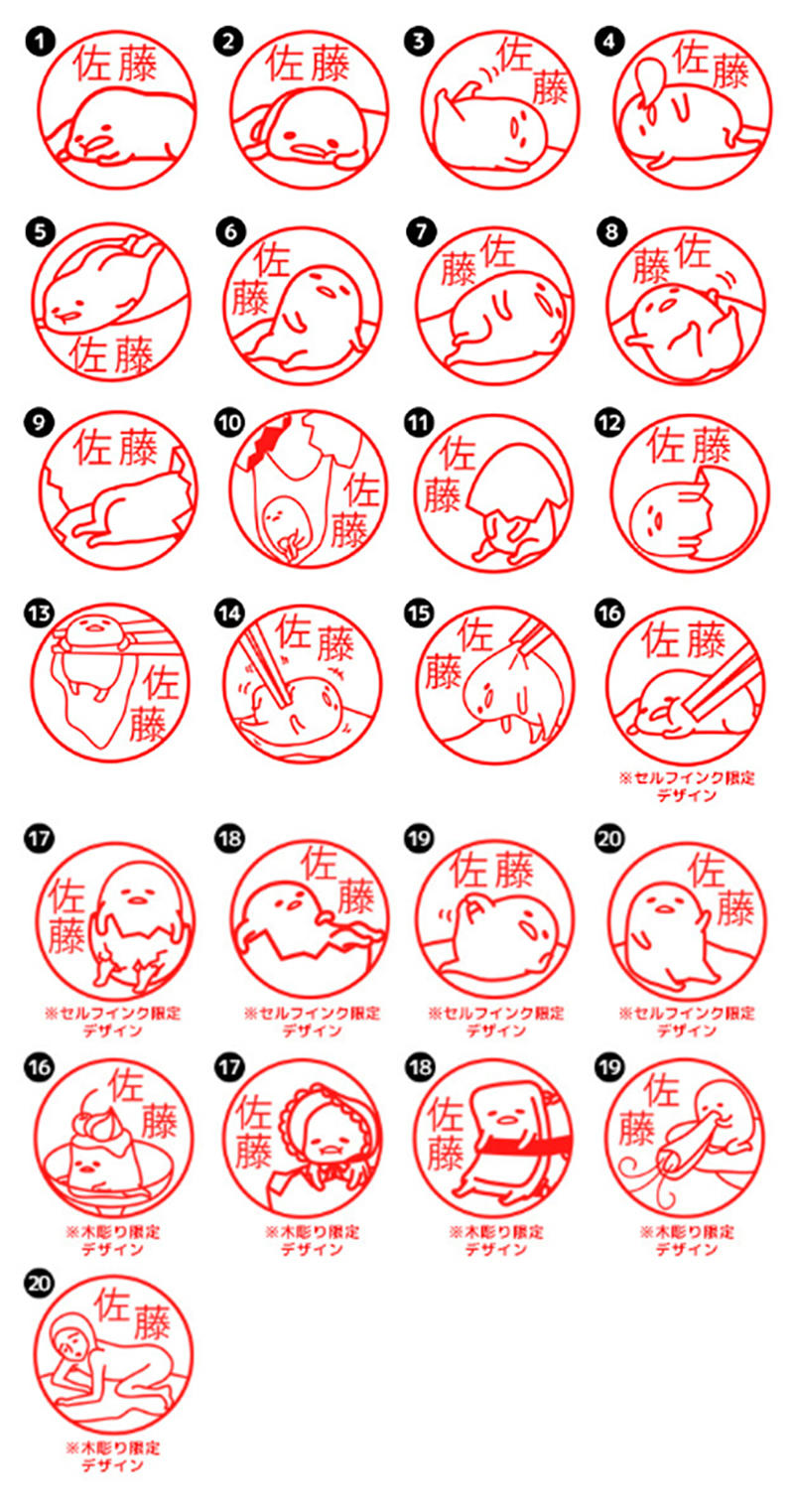 1 佐藤

2 佐藤

3 佐藤

4 佐藤

5 佐藤

6 佐藤

7 佐藤

8 佐藤

9 佐藤

10 佐藤

11 佐藤

12 佐藤

13 佐藤

14 佐藤

15 佐藤

16 佐藤
※セルフインク限定デザイン

17 佐藤
※セルフインク限定デザイン

18 佐藤
※セルフインク限定デザイン

19 佐藤
※セルフインク限定デザイン

20 佐藤
※セルフインク限定デザイン

16 佐藤
※木彫り限定デザイン

17 佐藤
※木彫り限定デザイン

18 佐藤
※木彫り限定デザイン

19 佐藤
※木彫り限定デザイン

20 佐藤
※木彫り限定デザイン