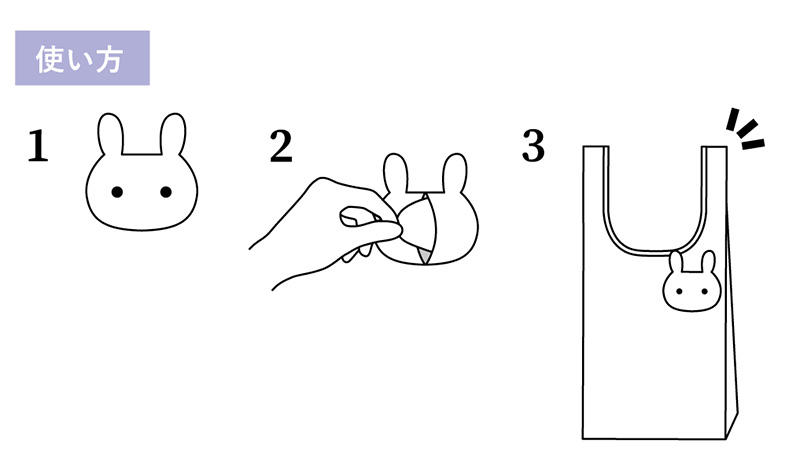 使い方

1

2

3