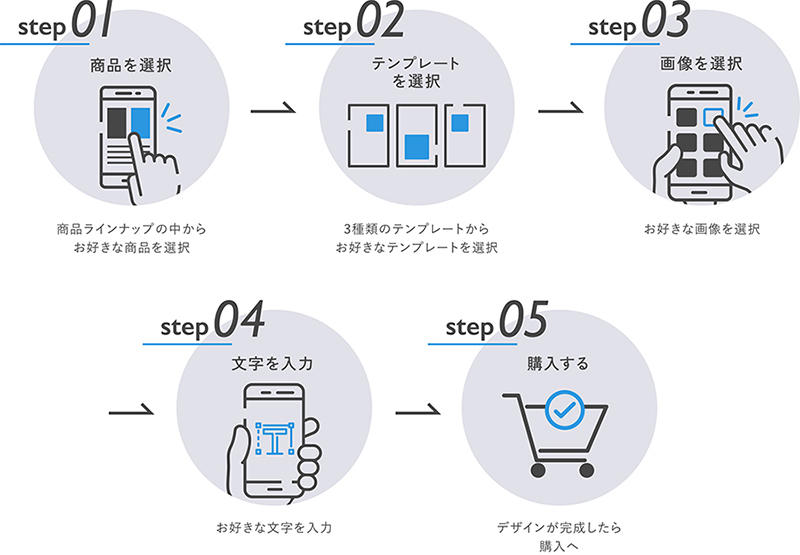 step 01
商品を選択

商品ラインナップの中から
お好きな商品を選択

step 02
テンプレート
を選択

3種類のテンプレートから
お好きなテンプレートを選択

step 03
画像を選択

お好きな画像を選択

step 04
文字を入力

お好きな文字を入力

step 05
購入する

デザインが完成したら
購入へ