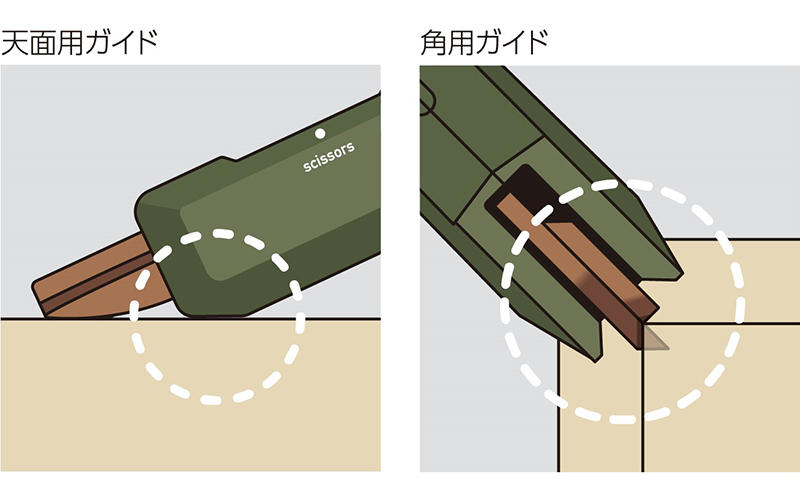 天面用ガイド

scissors

角用ガイド