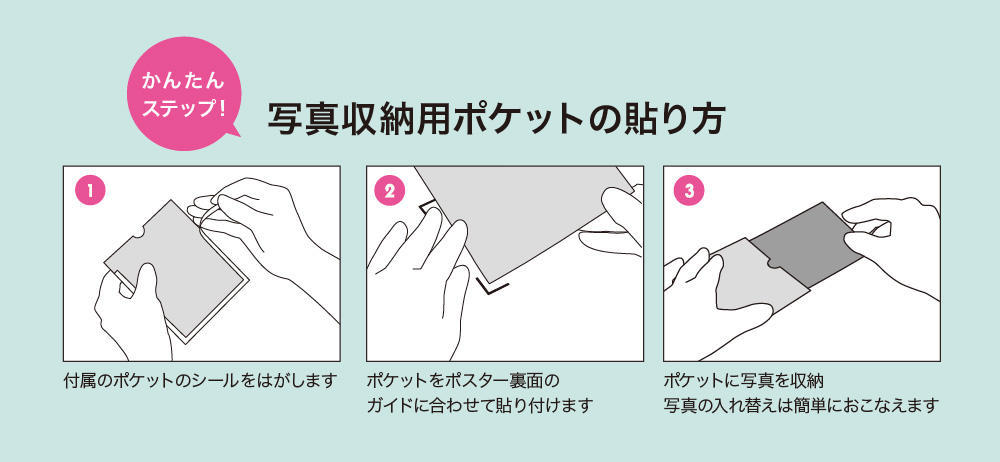 かんたんステップ!

写真収納用ポケットの貼り方

1

付属のポケットのシールをはがします

2

ポケットをポスター裏面のガイドに合わせて貼り付けます

3

ポケットに写真を収納
写真の入れ替えは簡単におこなえます