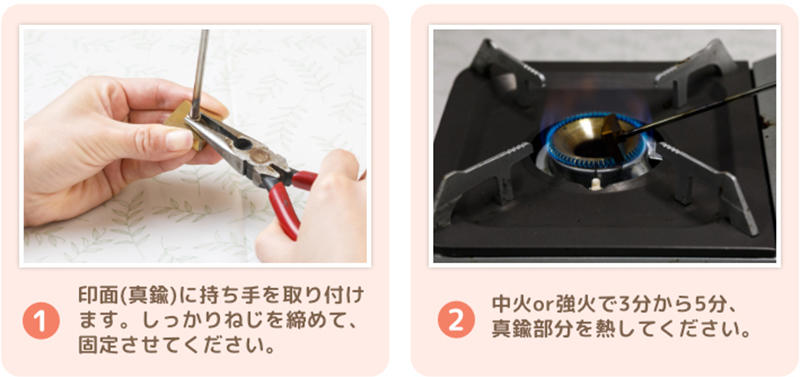 1
印面(真鍮)に持ち手を取り付けます。しっかりねじを締めて、固定させてください。

2
中火or強火で3分から5分、真鍮部分を熱してください。